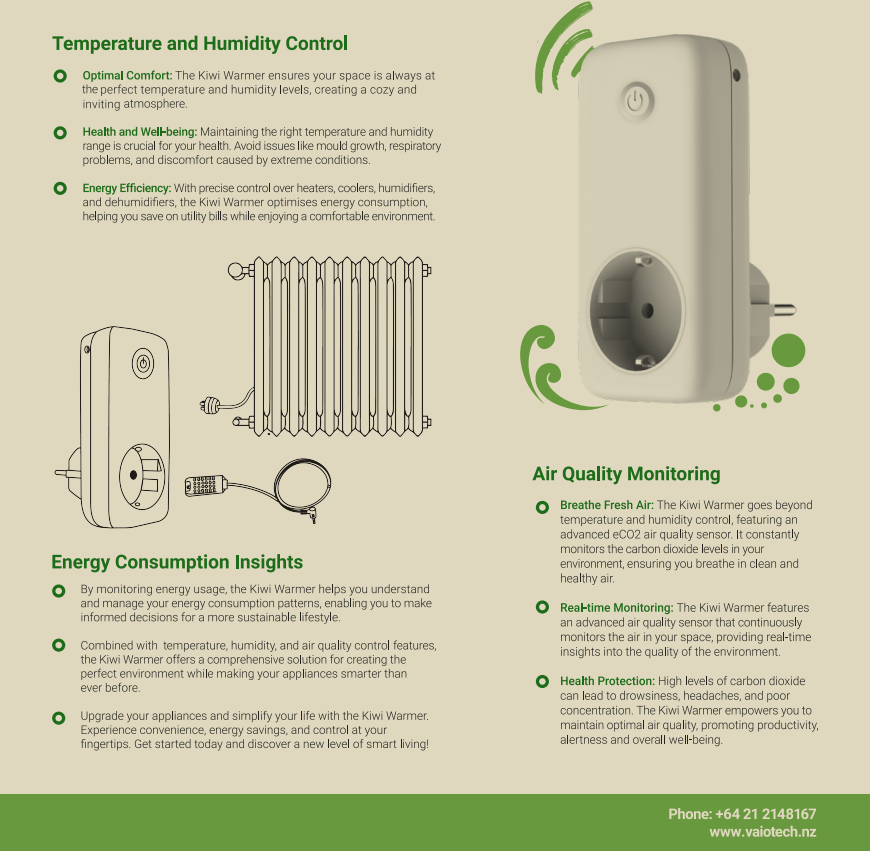 Temperature and Humidity Control

Optimal Comfort: The Kiwi Warmer ensures your space is always at the perfect temperature and humidity levels, creating a cozy and inviting atmosphere.

Health and Well-being: Maintaining the right temperature and humidity range is crucial for your health. Avoid issues like mould growth, respiratory problems, and discomfort caused by extreme conditions.

Energy Efficiency: With precise control over heaters, coolers, humidifiers, and dehumidifiers, the Kiwi Warmer optimises energy consumption, helping you save on utility bills while enjoying a comfortable environment.

Energy Consumption Insights

By monitoring energy usage, the Kiwi Warmer helps you understand and manage your energy consumption patterns, enabling you to make informed decisions for a more sustainable lifestyle.

Combined with temperature, humidity, and air quality control features, the Kiwi Warmer offers a comprehensive solution for creating the perfect environment while making your appliances smarter than ever before.

Upgrade your appliances and simplify your life with the Kiwi Warmer. Experience convenience, energy savings, and control at your fingertips. Get started today and discover a new level of smart living!

Air Quality Monitoring

Breathe Fresh Air: The Kiwi Warmer goes beyond temperature and humidity control, featuring an advanced eCO2 air quality sensor. It constantly monitors the carbon dioxide levels in your environment, ensuring you breathe in clean and healthy air.

Real-time Monitoring: The Kiwi Warmer features an advanced air quality sensor that continuously monitors the air in your space, providing real-time insights into the quality of the environment.

Health Protection: High levels of carbon dioxide can lead to drowsiness, headaches, and poor concentration. The Kiwi Warmer empowers you to maintain optimal air quality, promoting productivity, alertness and overall well-being.

Phone: +64 21 2148167
www.vaiotech.nz